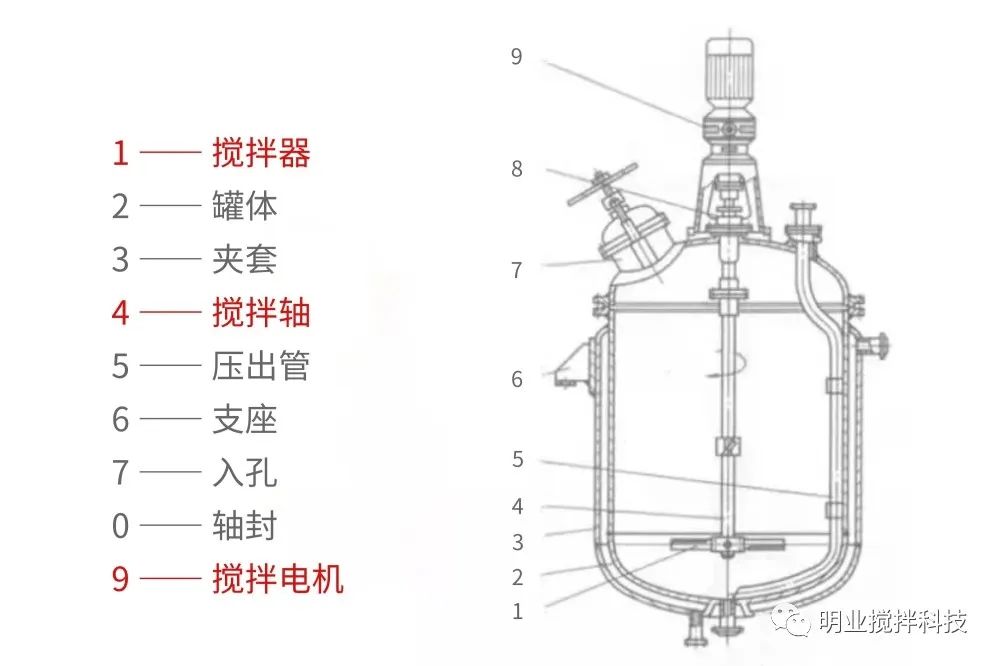 1 —— 搅拌器
2 —— 罐体
3 —— 夹套
4 —— 搅拌轴
5 —— 压出管
6 —— 支座
7 —— 入孔
0 —— 轴封
9 —— 搅拌电机

9
8
7
6
5
4
3
2
1

明业搅拌科技